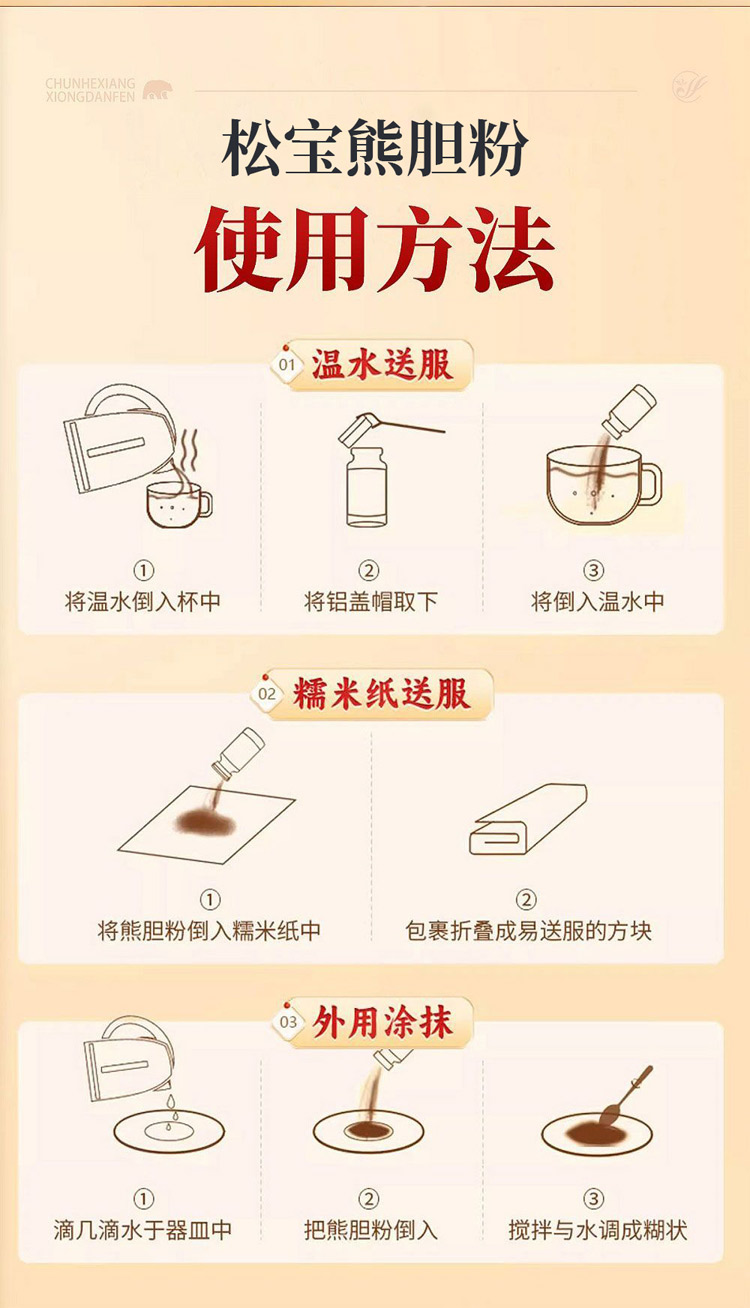 CHUNHEXIANG
XIONGDANFEN

松宝熊胆粉
使用方法

01 温水送服

①
将温水倒入杯中

②
将铝盖帽取下

③
将倒入温水中

02 糯米纸送服

①
将熊胆粉倒入糯米纸中

②
包裹折叠成易送服的方块

03 外用涂抹

①
滴几滴水于器皿中

②
把熊胆粉倒入

③
搅拌与水调成糊状